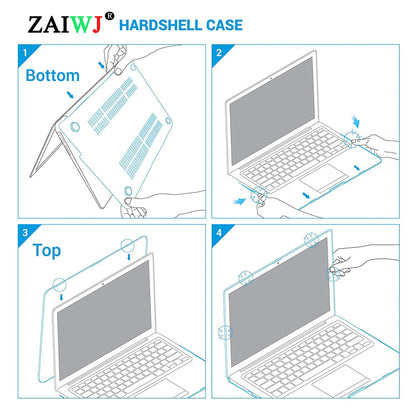 ZAIWJ® HARDSHELL CASE

1
Bottom

2

3
Top

4