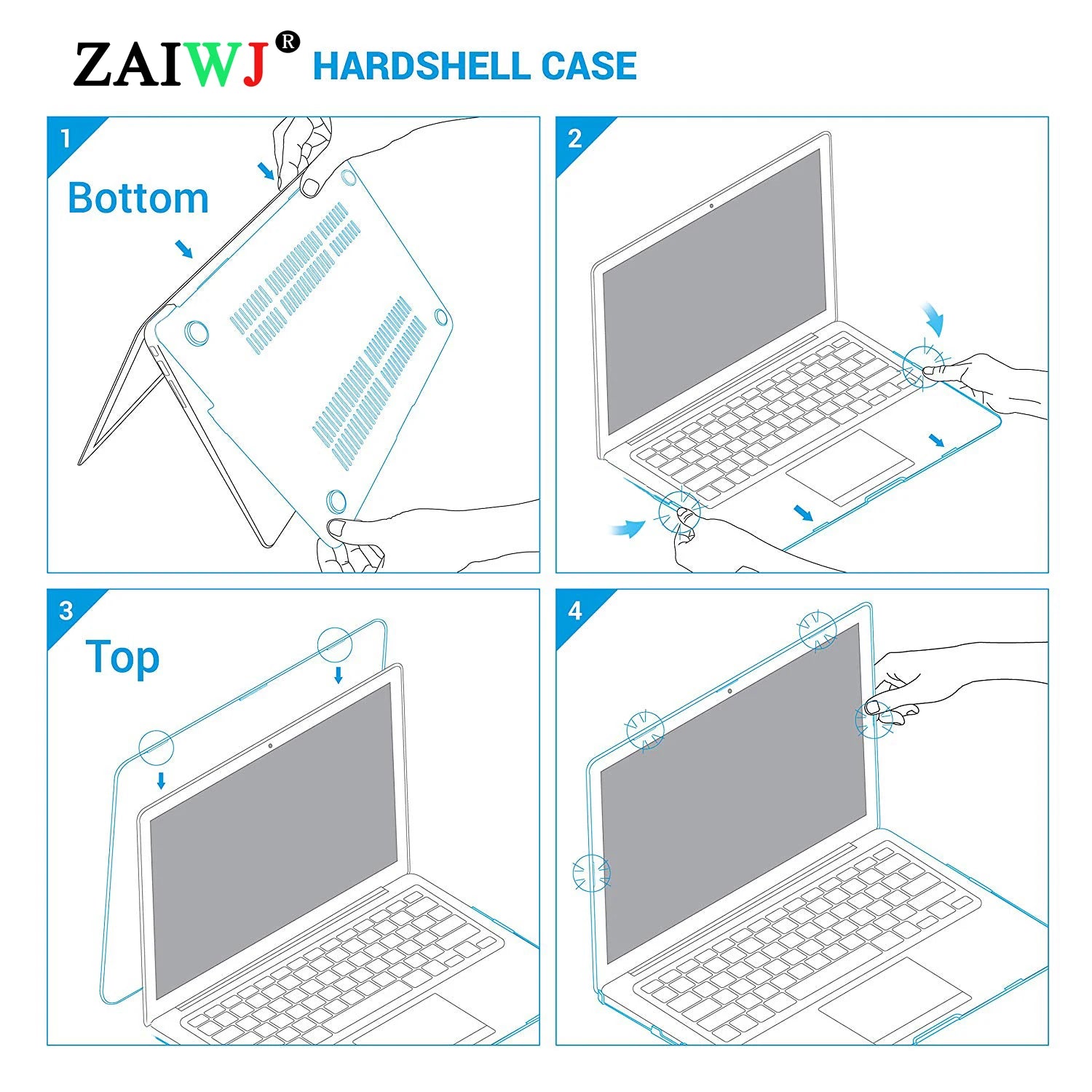 ZAIWJ® HARDSHELL CASE

1

Bottom

2

3

Top

4