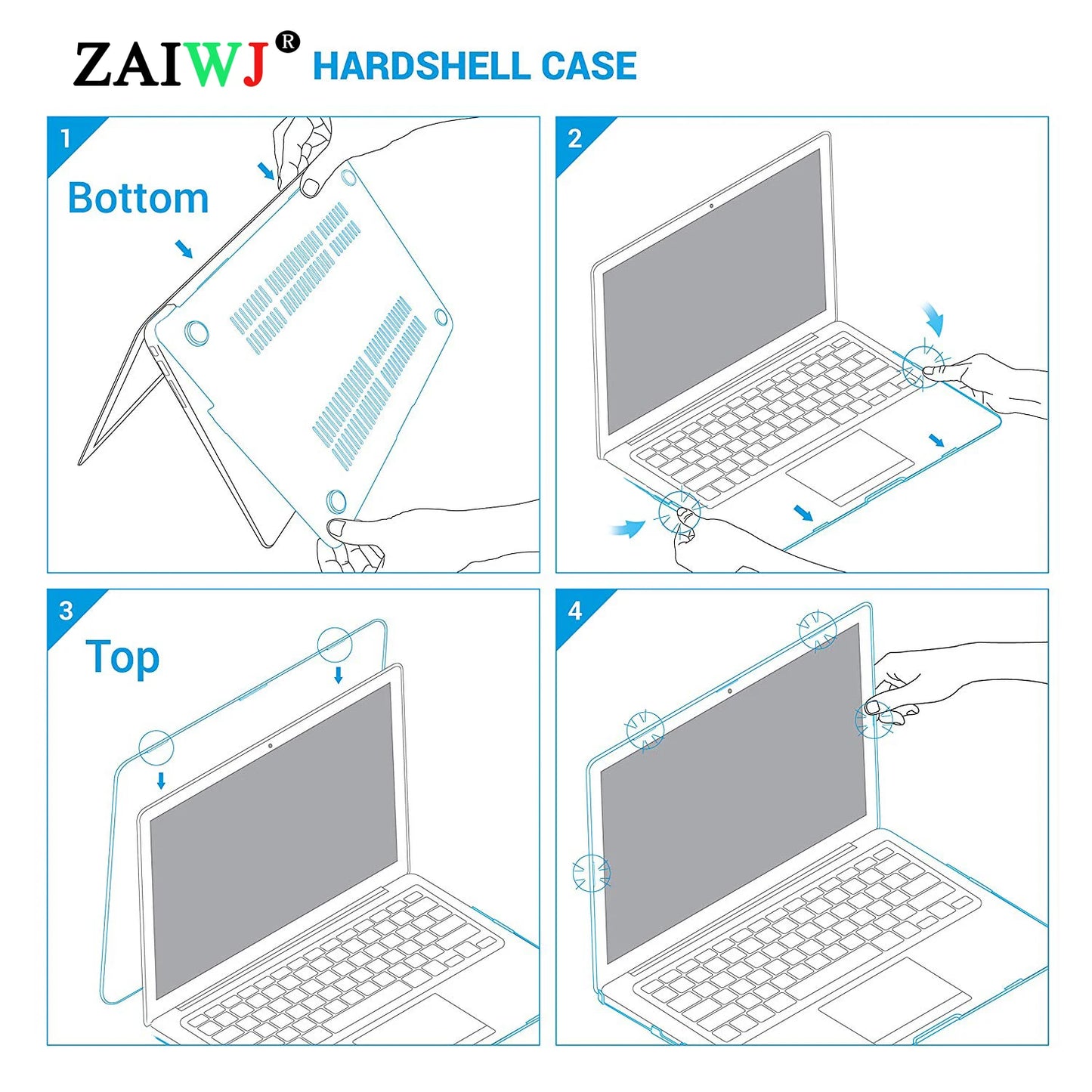 ZAIWJ® HARDSHELL CASE

1

Bottom

2

3

Top

4